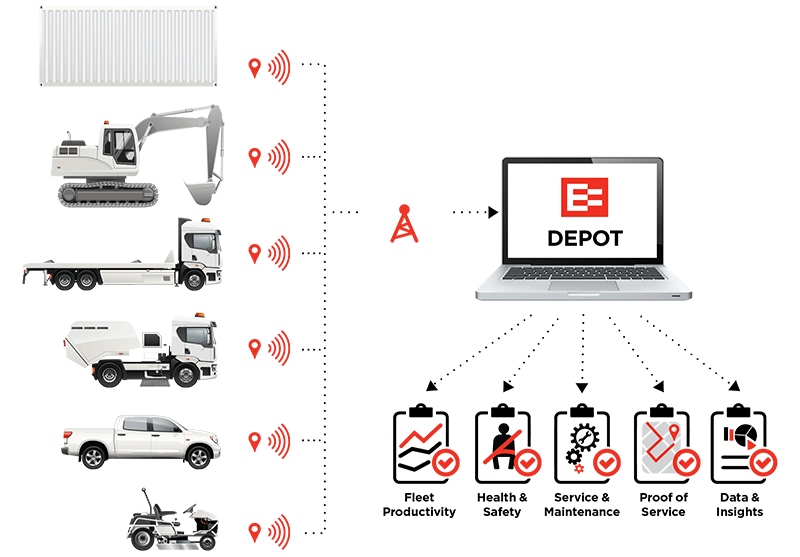 DEPOT

Fleet Productivity

Health & Safety

Service & Maintenance

Proof of Service

Data & Insights